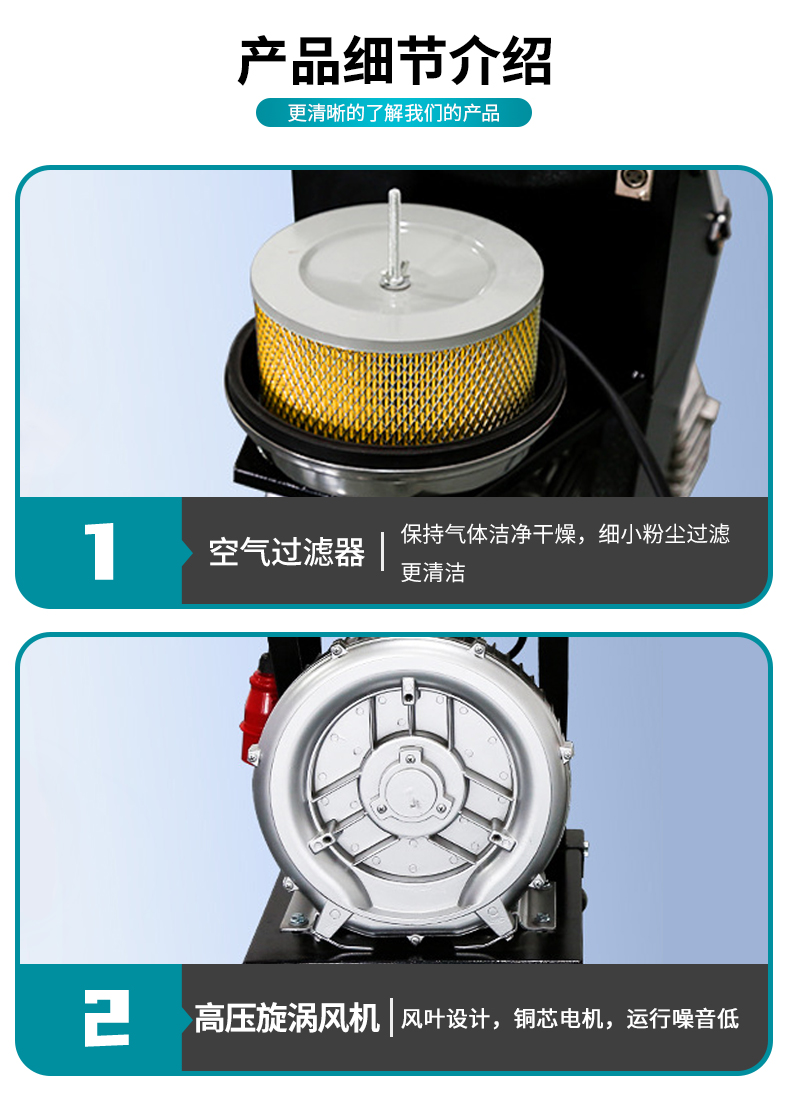 产品细节介绍

更清晰的了解我们的产品

1

空气过滤器

保持气体洁净干燥，细小粉尘过滤更清洁

2

高压旋涡风机

风叶设计，铜芯电机，运行噪音低